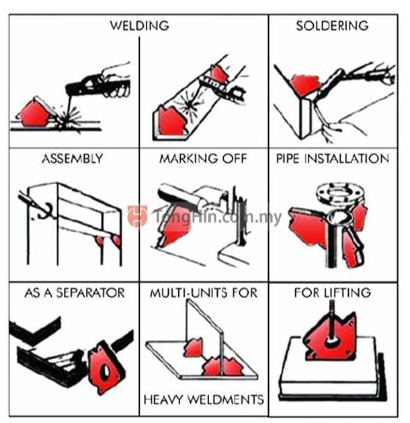 WELDING

SOLDERING

ASSEMBLY

MARKING OFF

PIPE INSTALLATION

TongHin.com.my

AS A SEPARATOR

MULTI-UNITS FOR

HEAVY WELDMENTS

FOR LIFTING